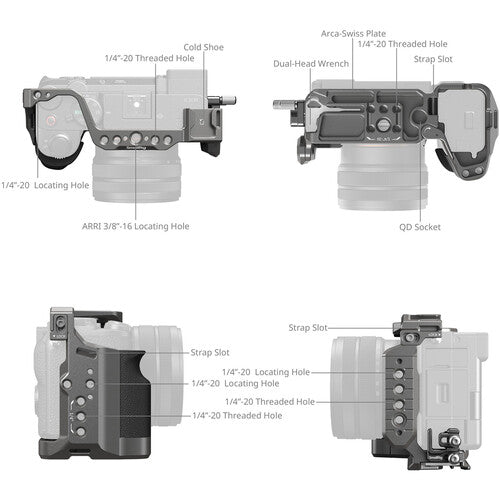 Cold Shoe
1/4"-20 Threaded Hole
1/4"-20 Locating Hole
ARRI 3/8"-16 Locating Hole

Arca-Swiss Plate
1/4"-20 Threaded Hole
Dual-Head Wrench
Strap Slot
QD Socket

Strap Slot
1/4"-20 Locating Hole
1/4"-20 Threaded Hole

Strap Slot
1/4"-20 Locating Hole
1/4"-20 Threaded Hole